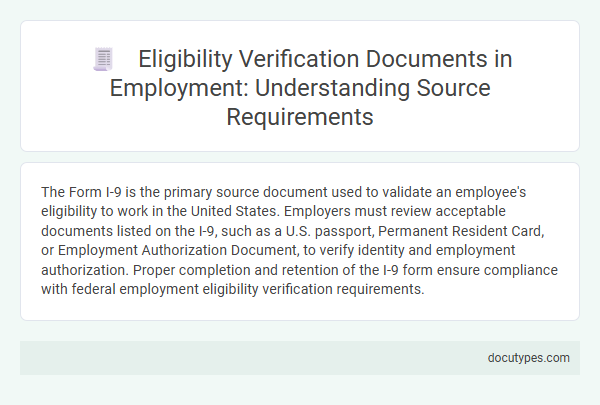 Eligibility Verification Documents in Employment: Understanding Source Requirements

The Form I-9 is the primary source document used to validate an employee's eligibility to work in the United States. Employers must review acceptable documents listed on the I-9, such as a U.S. passport, Permanent Resident Card, or Employment Authorization Document, to verify identity and employment authorization. Proper completion and retention of the I-9 form ensure compliance with federal employment eligibility verification requirements.

docutypes.com