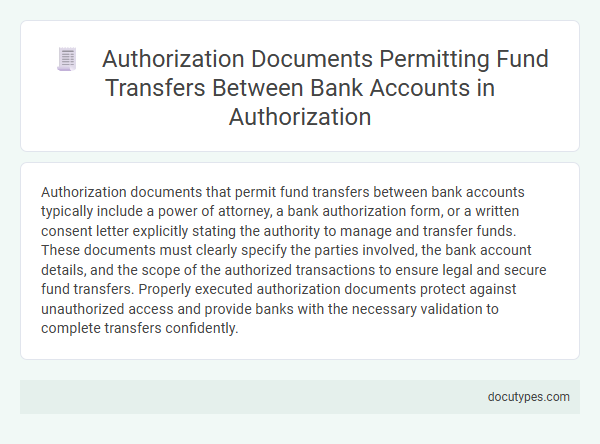 Authorization Documents Permitting Fund Transfers Between Bank Accounts in Authorization

Authorization documents that permit fund transfers between bank accounts typically include a power of attorney, a bank authorization form, or a written consent letter explicitly stating the authority to manage and transfer funds. These documents must clearly specify the parties involved, the bank account details, and the scope of the authorized transactions to ensure legal and secure fund transfers. Properly executed authorization documents protect against unauthorized access and provide banks with the necessary validation to complete transfers confidently.

docutypes.com