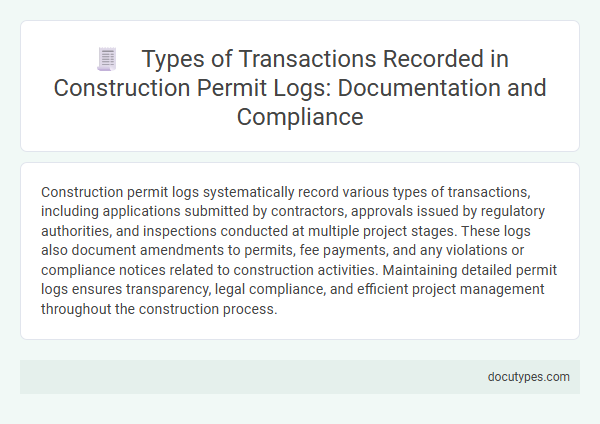 Types of Transactions Recorded in Construction Permit Logs: Documentation and Compliance

Construction permit logs systematically record various types of transactions, including applications submitted by contractors, approvals issued by regulatory authorities, and inspections conducted at multiple project stages. These logs also document amendments to permits, fee payments, and any violations or compliance notices related to construction activities. Maintaining detailed permit logs ensures transparency, legal compliance, and efficient project management throughout the construction process.

docutypes.com