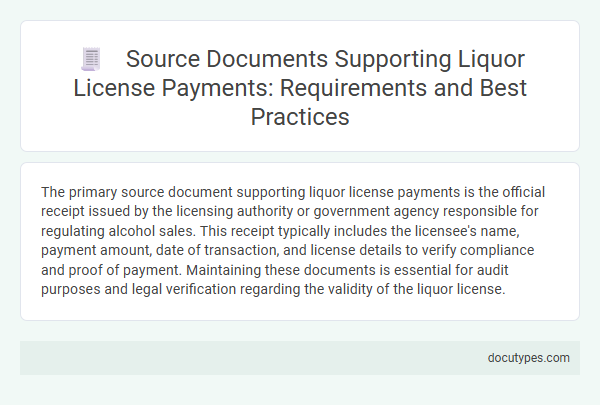 Source Documents Supporting Liquor License Payments: Requirements and Best Practices

The primary source document supporting liquor license payments is the official receipt issued by the licensing authority or government agency responsible for regulating alcohol sales. This receipt typically includes the licensee's name, payment amount, date of transaction, and license details to verify compliance and proof of payment. Maintaining these documents is essential for audit purposes and legal verification regarding the validity of the liquor license.

docutypes.com