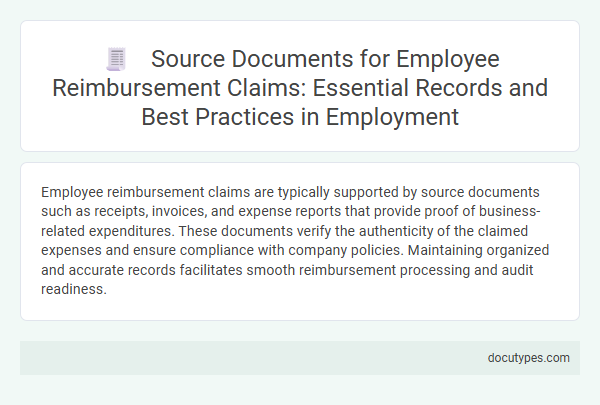 Source Documents for Employee Reimbursement Claims: Essential Records and Best Practices in Employment

Employee reimbursement claims are typically supported by source documents such as receipts, invoices, and expense reports that provide proof of business-related expenditures. These documents verify the authenticity of the claimed expenses and ensure compliance with company policies. Maintaining organized and accurate records facilitates smooth reimbursement processing and audit readiness.

docutypes.com