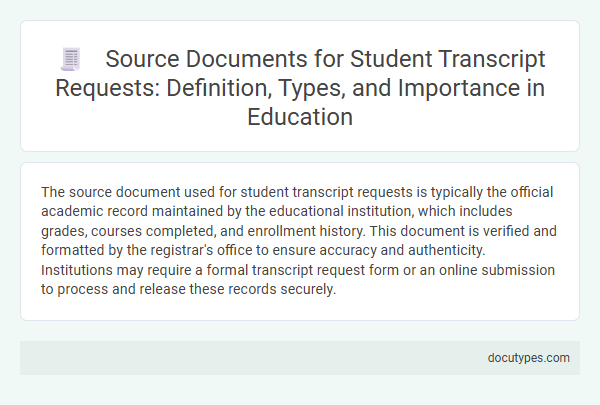 Source Documents for Student Transcript Requests: Definition, Types, and Importance in Education

The source document used for student transcript requests is typically the official academic record maintained by the educational institution, which includes grades, courses completed, and enrollment history. This document is verified and formatted by the registrar's office to ensure accuracy and authenticity. Institutions may require a formal transcript request form or an online submission to process and release these records securely.

docutypes.com