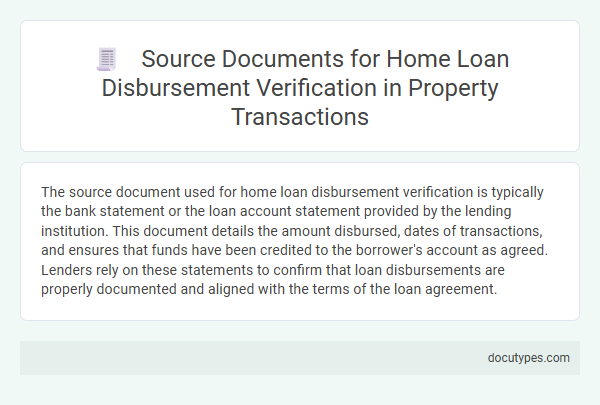 Source Documents for Home Loan Disbursement Verification in Property Transactions

The source document used for home loan disbursement verification is typically the bank statement or the loan account statement provided by the lending institution. This document details the amount disbursed, dates of transactions, and ensures that funds have been credited to the borrower's account as agreed. Lenders rely on these statements to confirm that loan disbursements are properly documented and aligned with the terms of the loan agreement.

docutypes.com