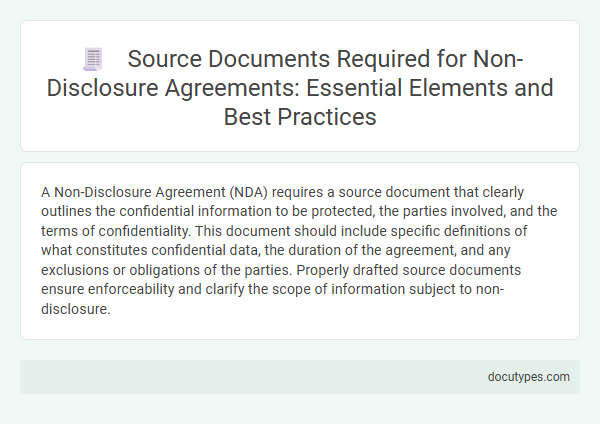 Source Documents Required for Non-Disclosure Agreements: Essential Elements and Best Practices

A Non-Disclosure Agreement (NDA) requires a source document that clearly outlines the confidential information to be protected, the parties involved, and the terms of confidentiality. This document should include specific definitions of what constitutes confidential data, the duration of the agreement, and any exclusions or obligations of the parties. Properly drafted source documents ensure enforceability and clarify the scope of information subject to non-disclosure.

docutypes.com