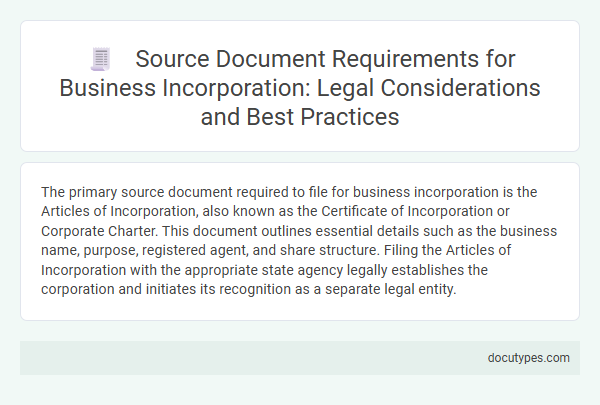 Source Document Requirements for Business Incorporation: Legal Considerations and Best Practices

The primary source document required to file for business incorporation is the Articles of Incorporation, also known as the Certificate of Incorporation or Corporate Charter. This document outlines essential details such as the business name, purpose, registered agent, and share structure. Filing the Articles of Incorporation with the appropriate state agency legally establishes the corporation and initiates its recognition as a separate legal entity.

docutypes.com