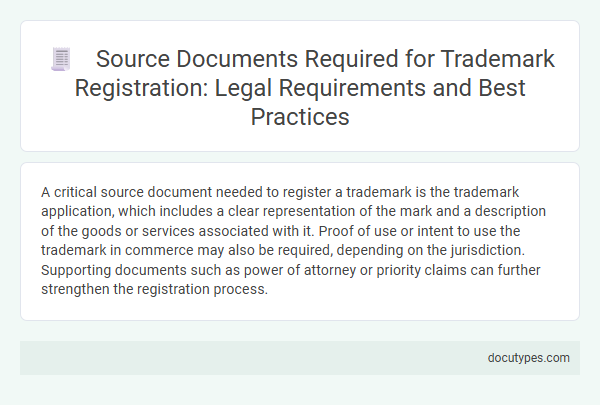 Source Documents Required for Trademark Registration: Legal Requirements and Best Practices

A critical source document needed to register a trademark is the trademark application, which includes a clear representation of the mark and a description of the goods or services associated with it. Proof of use or intent to use the trademark in commerce may also be required, depending on the jurisdiction. Supporting documents such as power of attorney or priority claims can further strengthen the registration process.

docutypes.com