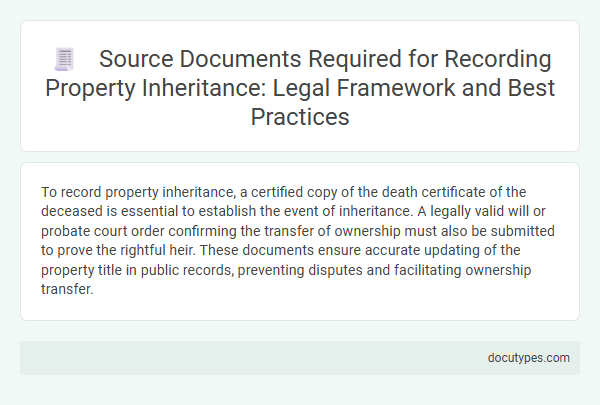 Source Documents Required for Recording Property Inheritance: Legal Framework and Best Practices

To record property inheritance, a certified copy of the death certificate of the deceased is essential to establish the event of inheritance. A legally valid will or probate court order confirming the transfer of ownership must also be submitted to prove the rightful heir. These documents ensure accurate updating of the property title in public records, preventing disputes and facilitating ownership transfer.

docutypes.com