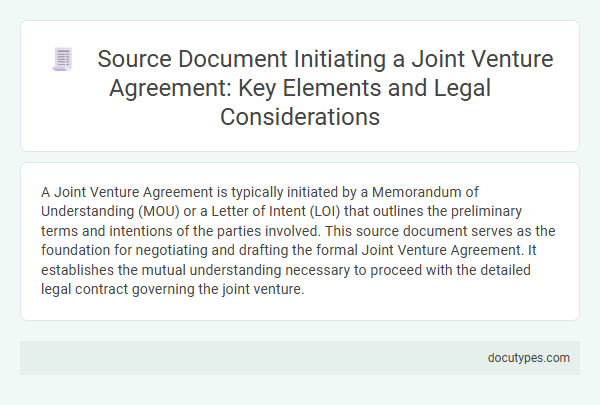 Source Document Initiating a Joint Venture Agreement: Key Elements and Legal Considerations

A Joint Venture Agreement is typically initiated by a Memorandum of Understanding (MOU) or a Letter of Intent (LOI) that outlines the preliminary terms and intentions of the parties involved. This source document serves as the foundation for negotiating and drafting the formal Joint Venture Agreement. It establishes the mutual understanding necessary to proceed with the detailed legal contract governing the joint venture.

docutypes.com