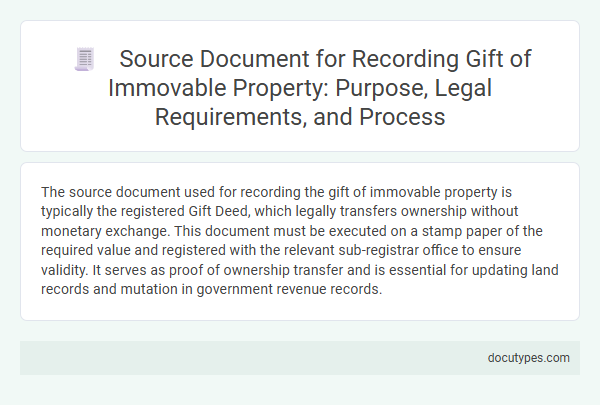 Source Document for Recording Gift of Immovable Property: Purpose, Legal Requirements, and Process

The source document used for recording the gift of immovable property is typically the registered Gift Deed, which legally transfers ownership without monetary exchange. This document must be executed on a stamp paper of the required value and registered with the relevant sub-registrar office to ensure validity. It serves as proof of ownership transfer and is essential for updating land records and mutation in government revenue records.

docutypes.com