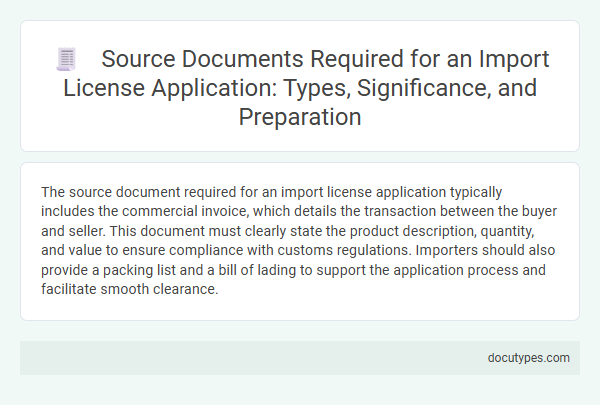 Source Documents Required for an Import License Application: Types, Significance, and Preparation

The source document required for an import license application typically includes the commercial invoice, which details the transaction between the buyer and seller. This document must clearly state the product description, quantity, and value to ensure compliance with customs regulations. Importers should also provide a packing list and a bill of lading to support the application process and facilitate smooth clearance.

docutypes.com