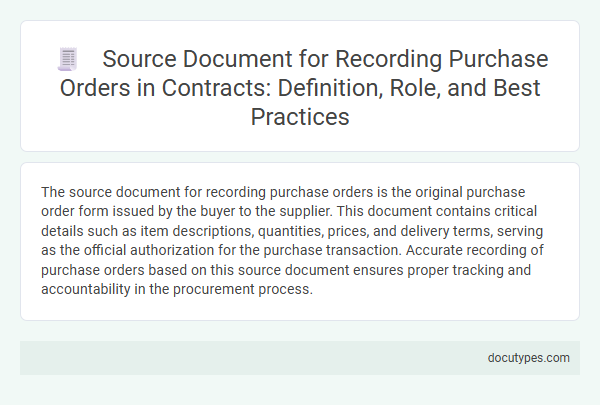 Source Document for Recording Purchase Orders in Contracts: Definition, Role, and Best Practices

The source document for recording purchase orders is the original purchase order form issued by the buyer to the supplier. This document contains critical details such as item descriptions, quantities, prices, and delivery terms, serving as the official authorization for the purchase transaction. Accurate recording of purchase orders based on this source document ensures proper tracking and accountability in the procurement process.

docutypes.com