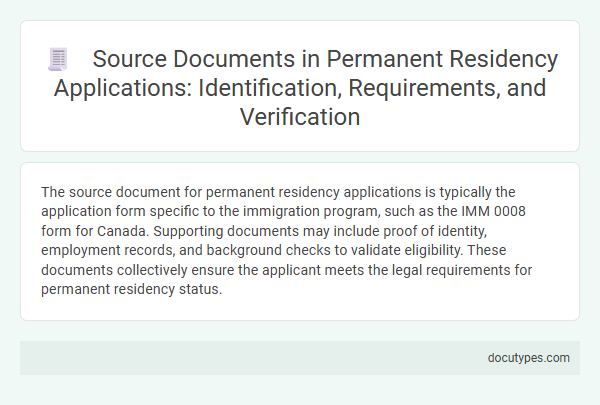 Source Documents in Permanent Residency Applications: Identification, Requirements, and Verification

The source document for permanent residency applications is typically the application form specific to the immigration program, such as the IMM 0008 form for Canada. Supporting documents may include proof of identity, employment records, and background checks to validate eligibility. These documents collectively ensure the applicant meets the legal requirements for permanent residency status.

docutypes.com