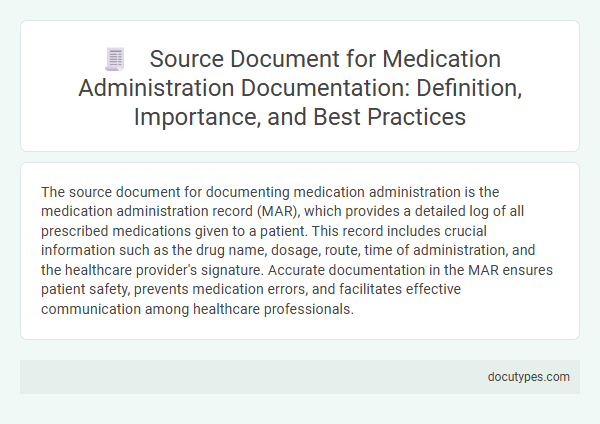 Source Document for Medication Administration Documentation: Definition, Importance, and Best Practices

The source document for documenting medication administration is the medication administration record (MAR), which provides a detailed log of all prescribed medications given to a patient. This record includes crucial information such as the drug name, dosage, route, time of administration, and the healthcare provider's signature. Accurate documentation in the MAR ensures patient safety, prevents medication errors, and facilitates effective communication among healthcare professionals.

docutypes.com