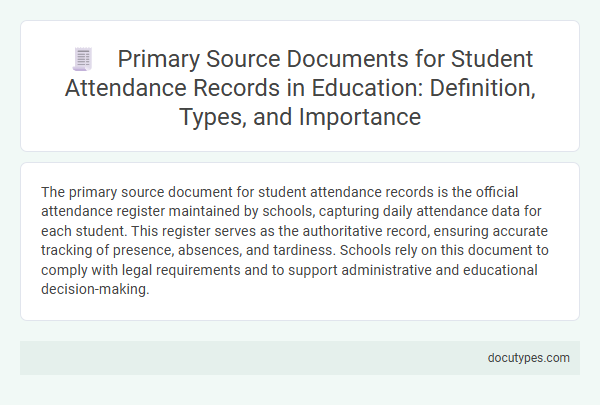 Primary Source Documents for Student Attendance Records in Education: Definition, Types, and Importance

The primary source document for student attendance records is the official attendance register maintained by schools, capturing daily attendance data for each student. This register serves as the authoritative record, ensuring accurate tracking of presence, absences, and tardiness. Schools rely on this document to comply with legal requirements and to support administrative and educational decision-making.

docutypes.com