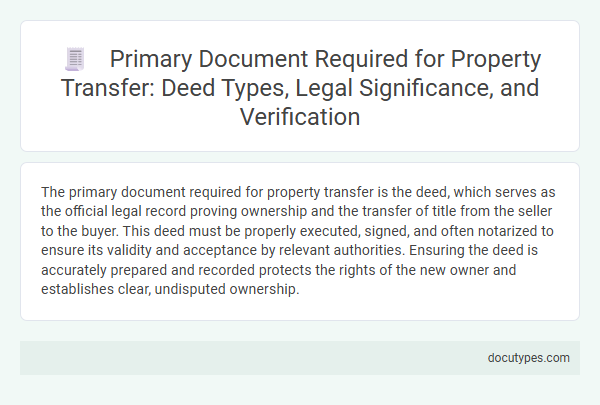 Primary Document Required for Property Transfer: Deed Types, Legal Significance, and Verification

The primary document required for property transfer is the deed, which serves as the official legal record proving ownership and the transfer of title from the seller to the buyer. This deed must be properly executed, signed, and often notarized to ensure its validity and acceptance by relevant authorities. Ensuring the deed is accurately prepared and recorded protects the rights of the new owner and establishes clear, undisputed ownership.

docutypes.com