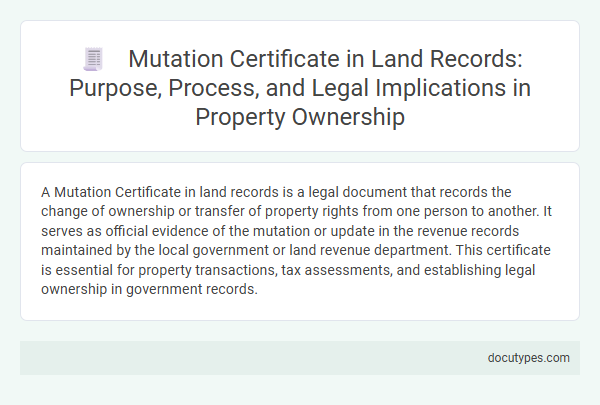 Mutation Certificate in Land Records: Purpose, Process, and Legal Implications in Property Ownership

A Mutation Certificate in land records is a legal document that records the change of ownership or transfer of property rights from one person to another. It serves as official evidence of the mutation or update in the revenue records maintained by the local government or land revenue department. This certificate is essential for property transactions, tax assessments, and establishing legal ownership in government records.

docutypes.com