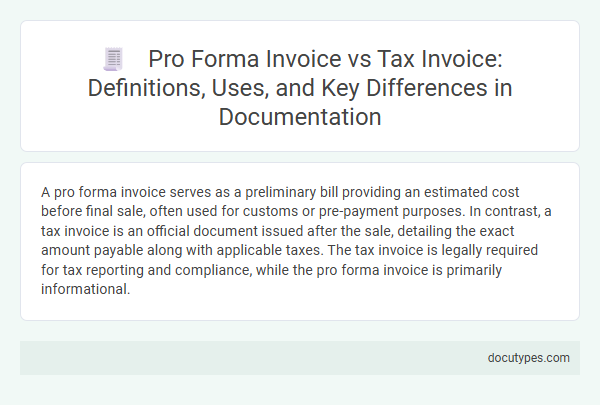 Pro Forma Invoice vs Tax Invoice: Definitions, Uses, and Key Differences in Documentation

A pro forma invoice serves as a preliminary bill providing an estimated cost before final sale, often used for customs or pre-payment purposes. In contrast, a tax invoice is an official document issued after the sale, detailing the exact amount payable along with applicable taxes. The tax invoice is legally required for tax reporting and compliance, while the pro forma invoice is primarily informational.

docutypes.com