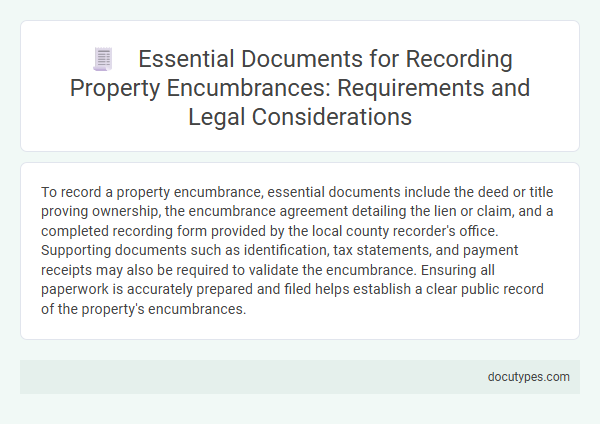 Essential Documents for Recording Property Encumbrances: Requirements and Legal Considerations

To record a property encumbrance, essential documents include the deed or title proving ownership, the encumbrance agreement detailing the lien or claim, and a completed recording form provided by the local county recorder's office. Supporting documents such as identification, tax statements, and payment receipts may also be required to validate the encumbrance. Ensuring all paperwork is accurately prepared and filed helps establish a clear public record of the property's encumbrances.

docutypes.com