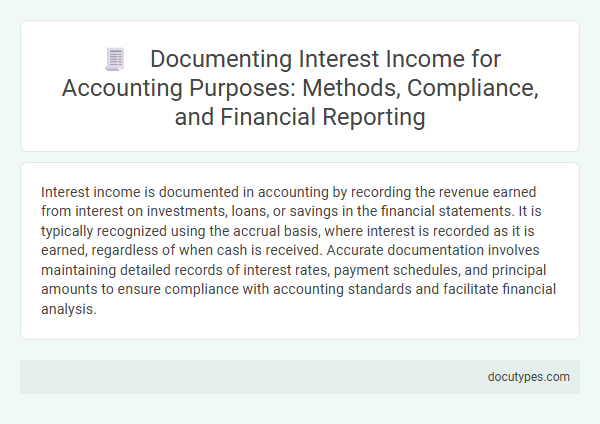 Documenting Interest Income for Accounting Purposes: Methods, Compliance, and Financial Reporting

Interest income is documented in accounting by recording the revenue earned from interest on investments, loans, or savings in the financial statements. It is typically recognized using the accrual basis, where interest is recorded as it is earned, regardless of when cash is received. Accurate documentation involves maintaining detailed records of interest rates, payment schedules, and principal amounts to ensure compliance with accounting standards and facilitate financial analysis.

docutypes.com