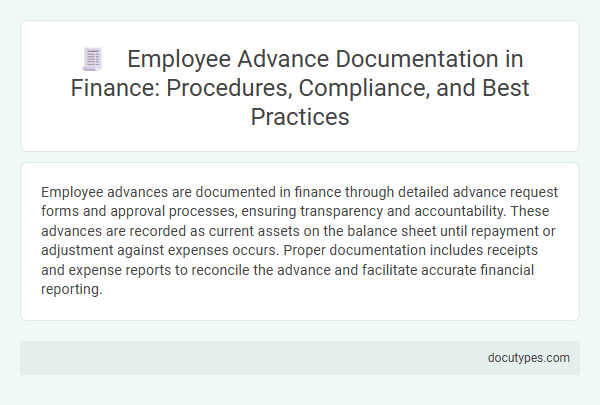 Employee Advance Documentation in Finance: Procedures, Compliance, and Best Practices

Employee advances are documented in finance through detailed advance request forms and approval processes, ensuring transparency and accountability. These advances are recorded as current assets on the balance sheet until repayment or adjustment against expenses occurs. Proper documentation includes receipts and expense reports to reconcile the advance and facilitate accurate financial reporting.

docutypes.com