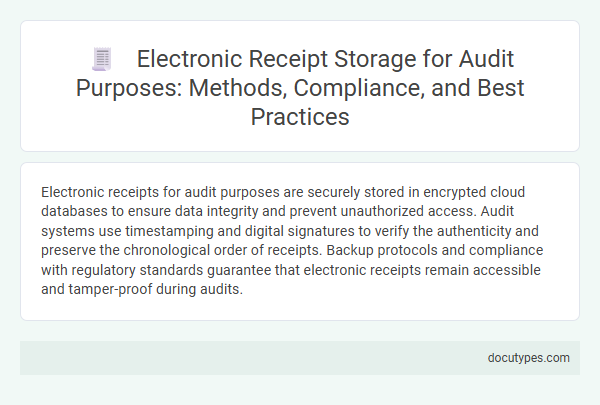 Electronic Receipt Storage for Audit Purposes: Methods, Compliance, and Best Practices

Electronic receipts for audit purposes are securely stored in encrypted cloud databases to ensure data integrity and prevent unauthorized access. Audit systems use timestamping and digital signatures to verify the authenticity and preserve the chronological order of receipts. Backup protocols and compliance with regulatory standards guarantee that electronic receipts remain accessible and tamper-proof during audits.

docutypes.com