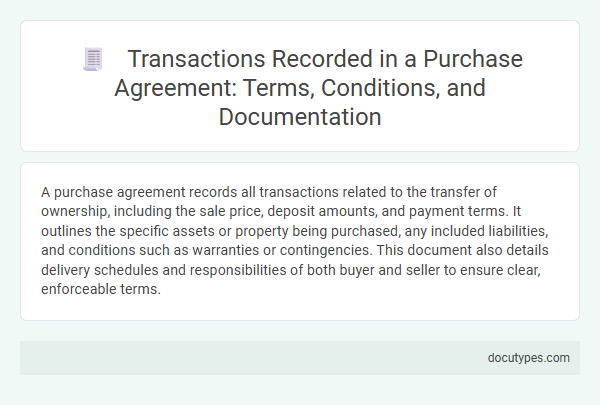 Transactions Recorded in a Purchase Agreement: Terms, Conditions, and Documentation

A purchase agreement records all transactions related to the transfer of ownership, including the sale price, deposit amounts, and payment terms. It outlines the specific assets or property being purchased, any included liabilities, and conditions such as warranties or contingencies. This document also details delivery schedules and responsibilities of both buyer and seller to ensure clear, enforceable terms.

docutypes.com