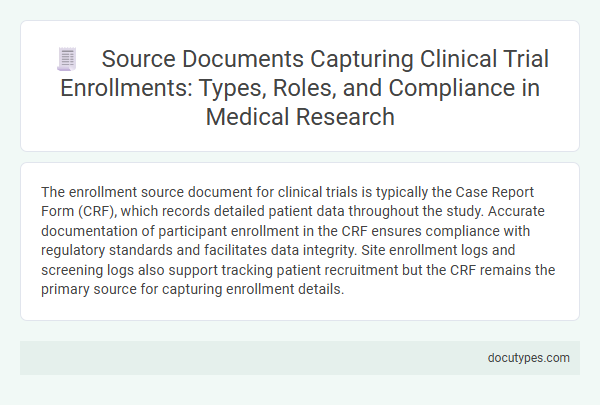 Source Documents Capturing Clinical Trial Enrollments: Types, Roles, and Compliance in Medical Research

The enrollment source document for clinical trials is typically the Case Report Form (CRF), which records detailed patient data throughout the study. Accurate documentation of participant enrollment in the CRF ensures compliance with regulatory standards and facilitates data integrity. Site enrollment logs and screening logs also support tracking patient recruitment but the CRF remains the primary source for capturing enrollment details.

docutypes.com