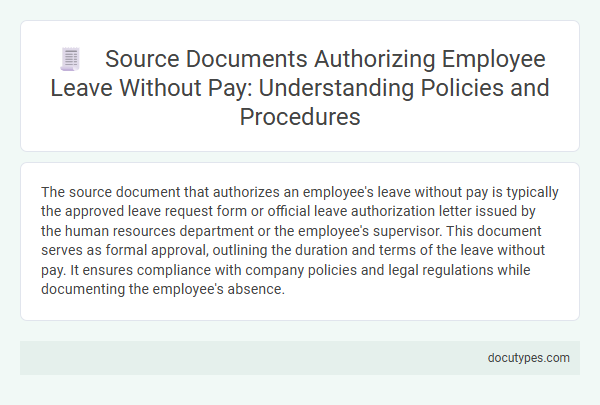 Source Documents Authorizing Employee Leave Without Pay: Understanding Policies and Procedures

The source document that authorizes an employee's leave without pay is typically the approved leave request form or official leave authorization letter issued by the human resources department or the employee's supervisor. This document serves as formal approval, outlining the duration and terms of the leave without pay. It ensures compliance with company policies and legal regulations while documenting the employee's absence.

docutypes.com