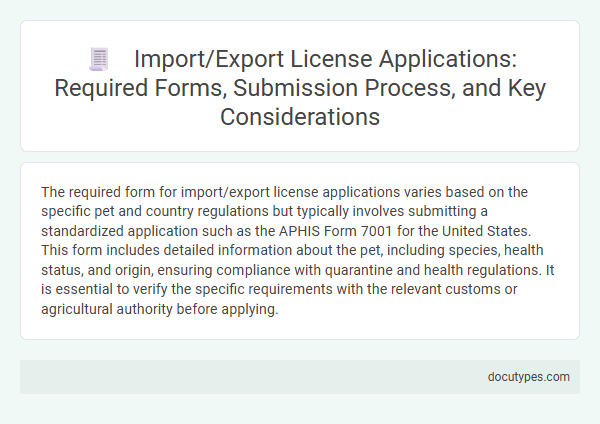 Import/Export License Applications: Required Forms, Submission Process, and Key Considerations

The required form for import/export license applications varies based on the specific pet and country regulations but typically involves submitting a standardized application such as the APHIS Form 7001 for the United States. This form includes detailed information about the pet, including species, health status, and origin, ensuring compliance with quarantine and health regulations. It is essential to verify the specific requirements with the relevant customs or agricultural authority before applying.

docutypes.com