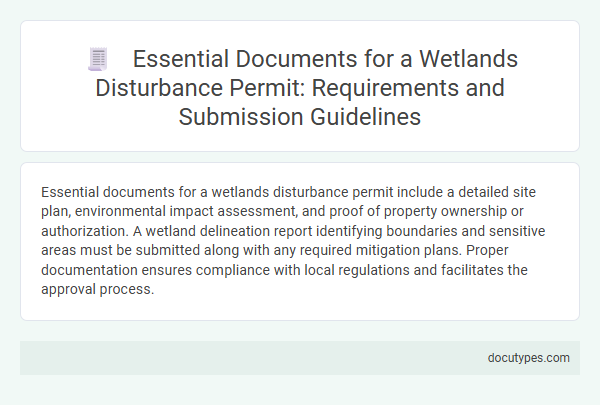 Essential Documents for a Wetlands Disturbance Permit: Requirements and Submission Guidelines

Essential documents for a wetlands disturbance permit include a detailed site plan, environmental impact assessment, and proof of property ownership or authorization. A wetland delineation report identifying boundaries and sensitive areas must be submitted along with any required mitigation plans. Proper documentation ensures compliance with local regulations and facilitates the approval process.

docutypes.com