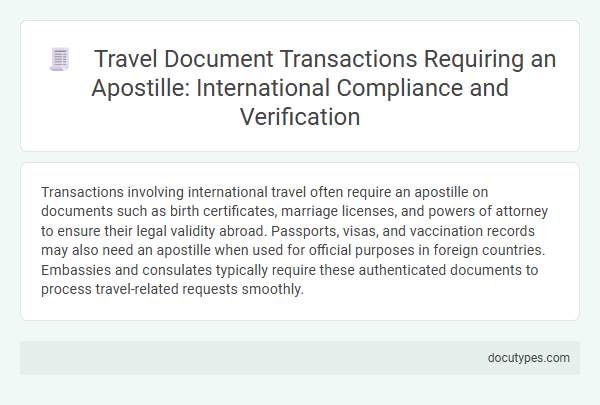 Travel Document Transactions Requiring an Apostille: International Compliance and Verification

Transactions involving international travel often require an apostille on documents such as birth certificates, marriage licenses, and powers of attorney to ensure their legal validity abroad. Passports, visas, and vaccination records may also need an apostille when used for official purposes in foreign countries. Embassies and consulates typically require these authenticated documents to process travel-related requests smoothly.

docutypes.com