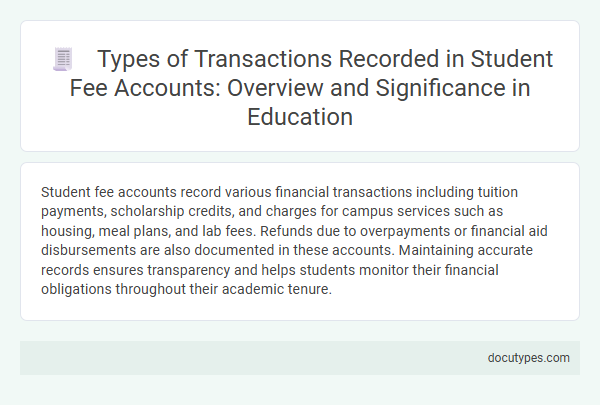 Types of Transactions Recorded in Student Fee Accounts: Overview and Significance in Education

Student fee accounts record various financial transactions including tuition payments, scholarship credits, and charges for campus services such as housing, meal plans, and lab fees. Refunds due to overpayments or financial aid disbursements are also documented in these accounts. Maintaining accurate records ensures transparency and helps students monitor their financial obligations throughout their academic tenure.

docutypes.com