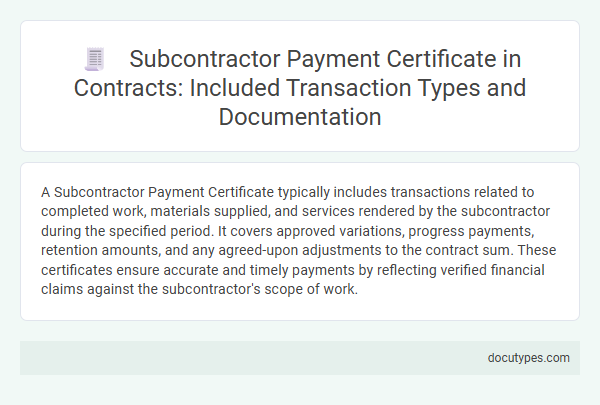 Subcontractor Payment Certificate in Contracts: Included Transaction Types and Documentation

A Subcontractor Payment Certificate typically includes transactions related to completed work, materials supplied, and services rendered by the subcontractor during the specified period. It covers approved variations, progress payments, retention amounts, and any agreed-upon adjustments to the contract sum. These certificates ensure accurate and timely payments by reflecting verified financial claims against the subcontractor's scope of work.

docutypes.com