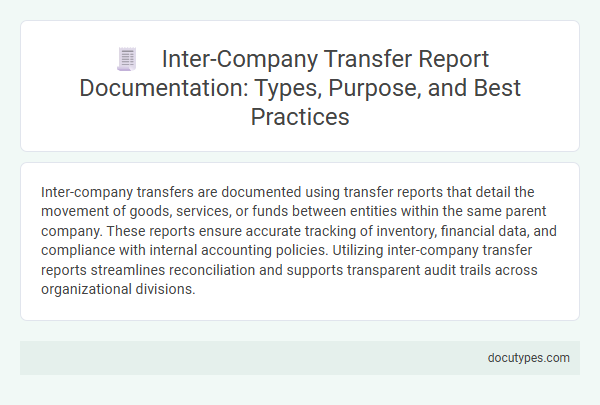 Inter-Company Transfer Report Documentation: Types, Purpose, and Best Practices

Inter-company transfers are documented using transfer reports that detail the movement of goods, services, or funds between entities within the same parent company. These reports ensure accurate tracking of inventory, financial data, and compliance with internal accounting policies. Utilizing inter-company transfer reports streamlines reconciliation and supports transparent audit trails across organizational divisions.

docutypes.com