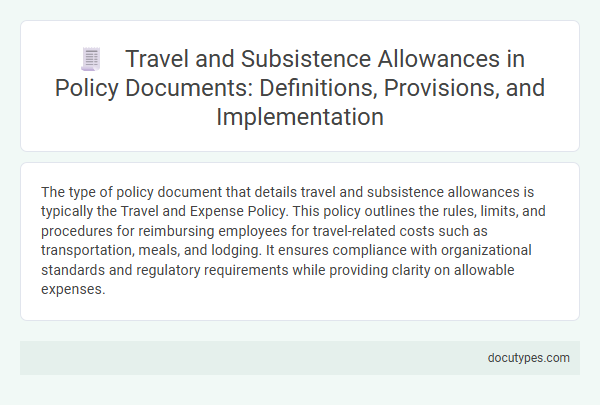 Travel and Subsistence Allowances in Policy Documents: Definitions, Provisions, and Implementation

The type of policy document that details travel and subsistence allowances is typically the Travel and Expense Policy. This policy outlines the rules, limits, and procedures for reimbursing employees for travel-related costs such as transportation, meals, and lodging. It ensures compliance with organizational standards and regulatory requirements while providing clarity on allowable expenses.

docutypes.com