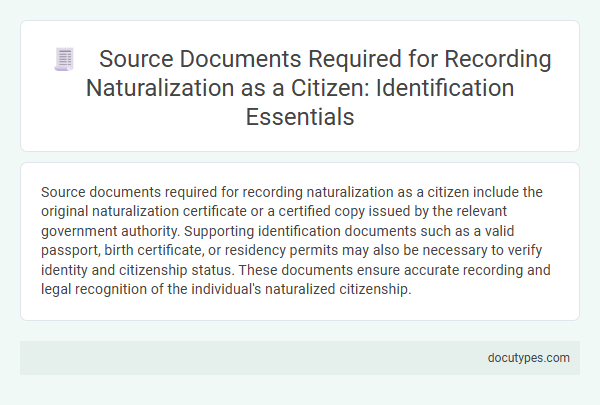 Source Documents Required for Recording Naturalization as a Citizen: Identification Essentials

Source documents required for recording naturalization as a citizen include the original naturalization certificate or a certified copy issued by the relevant government authority. Supporting identification documents such as a valid passport, birth certificate, or residency permits may also be necessary to verify identity and citizenship status. These documents ensure accurate recording and legal recognition of the individual's naturalized citizenship.

docutypes.com