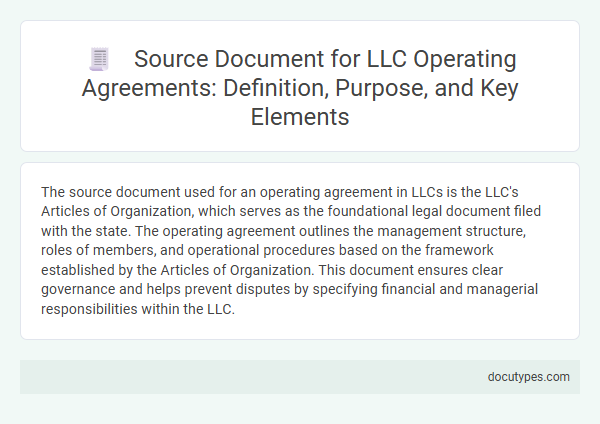 Source Document for LLC Operating Agreements: Definition, Purpose, and Key Elements

The source document used for an operating agreement in LLCs is the LLC's Articles of Organization, which serves as the foundational legal document filed with the state. The operating agreement outlines the management structure, roles of members, and operational procedures based on the framework established by the Articles of Organization. This document ensures clear governance and helps prevent disputes by specifying financial and managerial responsibilities within the LLC.

docutypes.com