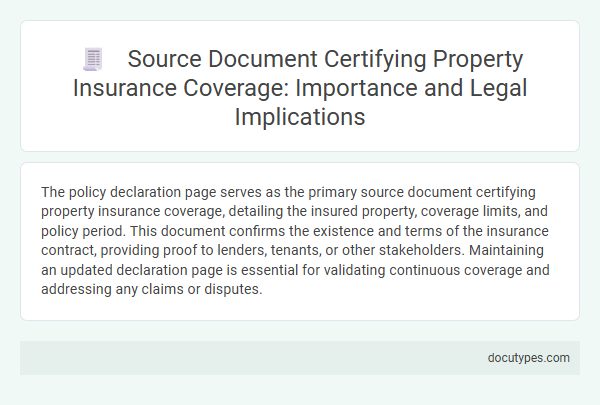 Source Document Certifying Property Insurance Coverage: Importance and Legal Implications

The policy declaration page serves as the primary source document certifying property insurance coverage, detailing the insured property, coverage limits, and policy period. This document confirms the existence and terms of the insurance contract, providing proof to lenders, tenants, or other stakeholders. Maintaining an updated declaration page is essential for validating continuous coverage and addressing any claims or disputes.

docutypes.com