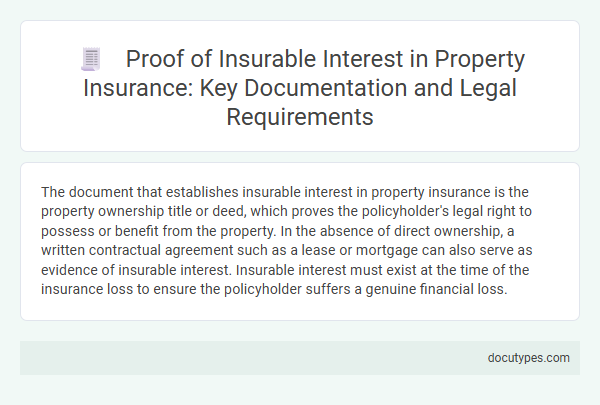 Proof of Insurable Interest in Property Insurance: Key Documentation and Legal Requirements

The document that establishes insurable interest in property insurance is the property ownership title or deed, which proves the policyholder's legal right to possess or benefit from the property. In the absence of direct ownership, a written contractual agreement such as a lease or mortgage can also serve as evidence of insurable interest. Insurable interest must exist at the time of the insurance loss to ensure the policyholder suffers a genuine financial loss.

docutypes.com