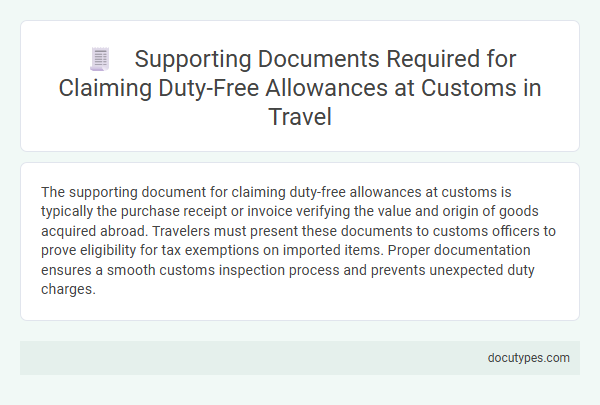 Supporting Documents Required for Claiming Duty-Free Allowances at Customs in Travel

The supporting document for claiming duty-free allowances at customs is typically the purchase receipt or invoice verifying the value and origin of goods acquired abroad. Travelers must present these documents to customs officers to prove eligibility for tax exemptions on imported items. Proper documentation ensures a smooth customs inspection process and prevents unexpected duty charges.

docutypes.com