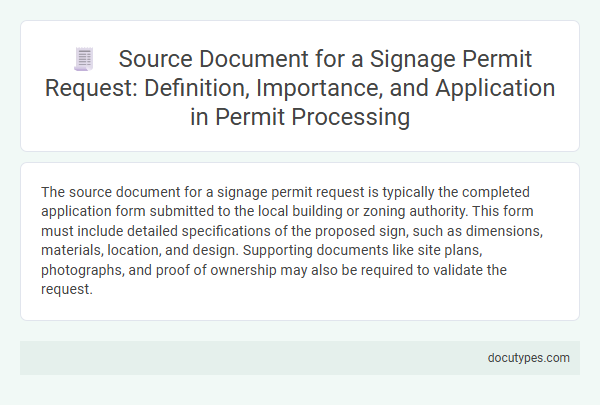 Source Document for a Signage Permit Request: Definition, Importance, and Application in Permit Processing

The source document for a signage permit request is typically the completed application form submitted to the local building or zoning authority. This form must include detailed specifications of the proposed sign, such as dimensions, materials, location, and design. Supporting documents like site plans, photographs, and proof of ownership may also be required to validate the request.

docutypes.com