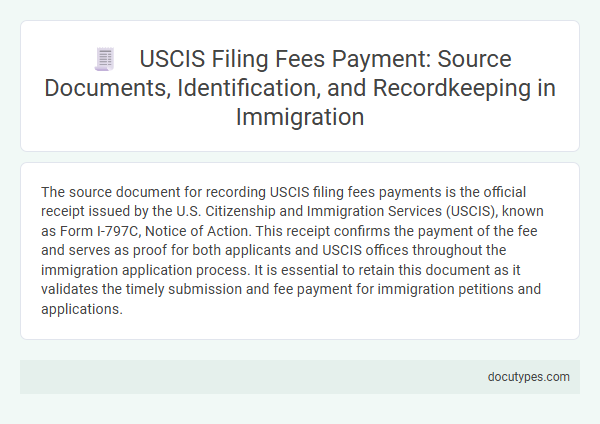 USCIS Filing Fees Payment: Source Documents, Identification, and Recordkeeping in Immigration

The source document for recording USCIS filing fees payments is the official receipt issued by the U.S. Citizenship and Immigration Services (USCIS), known as Form I-797C, Notice of Action. This receipt confirms the payment of the fee and serves as proof for both applicants and USCIS offices throughout the immigration application process. It is essential to retain this document as it validates the timely submission and fee payment for immigration petitions and applications.

docutypes.com