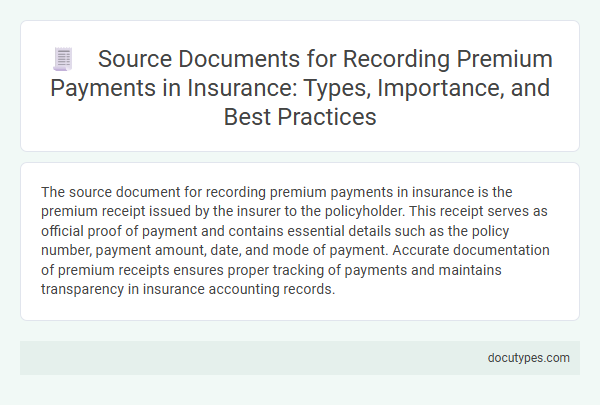 Source Documents for Recording Premium Payments in Insurance: Types, Importance, and Best Practices

The source document for recording premium payments in insurance is the premium receipt issued by the insurer to the policyholder. This receipt serves as official proof of payment and contains essential details such as the policy number, payment amount, date, and mode of payment. Accurate documentation of premium receipts ensures proper tracking of payments and maintains transparency in insurance accounting records.

docutypes.com