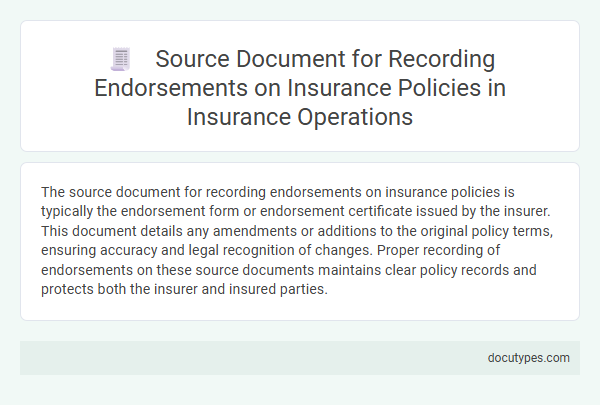 Source Document for Recording Endorsements on Insurance Policies in Insurance Operations

The source document for recording endorsements on insurance policies is typically the endorsement form or endorsement certificate issued by the insurer. This document details any amendments or additions to the original policy terms, ensuring accuracy and legal recognition of changes. Proper recording of endorsements on these source documents maintains clear policy records and protects both the insurer and insured parties.

docutypes.com