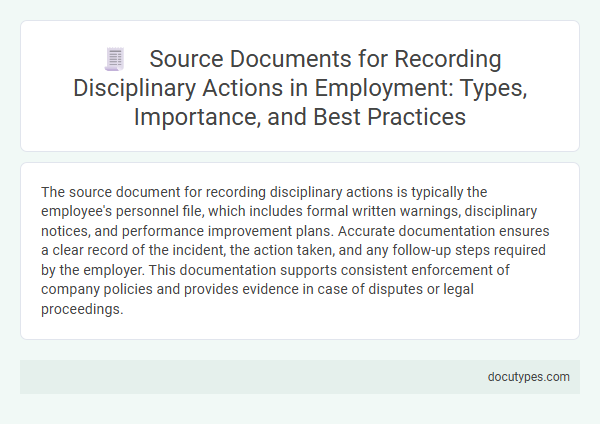 Source Documents for Recording Disciplinary Actions in Employment: Types, Importance, and Best Practices

The source document for recording disciplinary actions is typically the employee's personnel file, which includes formal written warnings, disciplinary notices, and performance improvement plans. Accurate documentation ensures a clear record of the incident, the action taken, and any follow-up steps required by the employer. This documentation supports consistent enforcement of company policies and provides evidence in case of disputes or legal proceedings.

docutypes.com