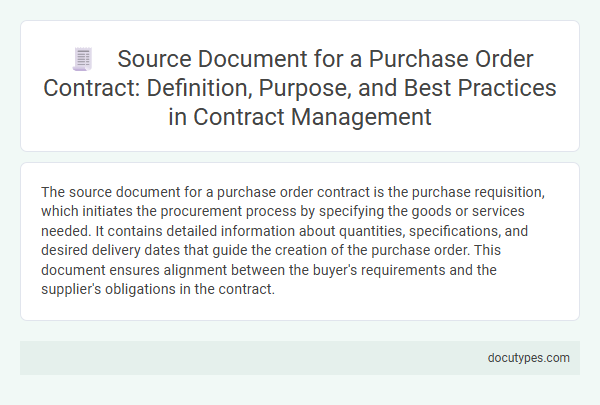 Source Document for a Purchase Order Contract: Definition, Purpose, and Best Practices in Contract Management

The source document for a purchase order contract is the purchase requisition, which initiates the procurement process by specifying the goods or services needed. It contains detailed information about quantities, specifications, and desired delivery dates that guide the creation of the purchase order. This document ensures alignment between the buyer's requirements and the supplier's obligations in the contract.

docutypes.com