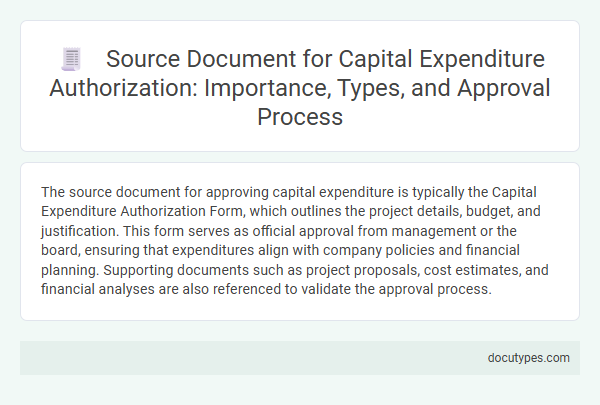 Source Document for Capital Expenditure Authorization: Importance, Types, and Approval Process

The source document for approving capital expenditure is typically the Capital Expenditure Authorization Form, which outlines the project details, budget, and justification. This form serves as official approval from management or the board, ensuring that expenditures align with company policies and financial planning. Supporting documents such as project proposals, cost estimates, and financial analyses are also referenced to validate the approval process.

docutypes.com