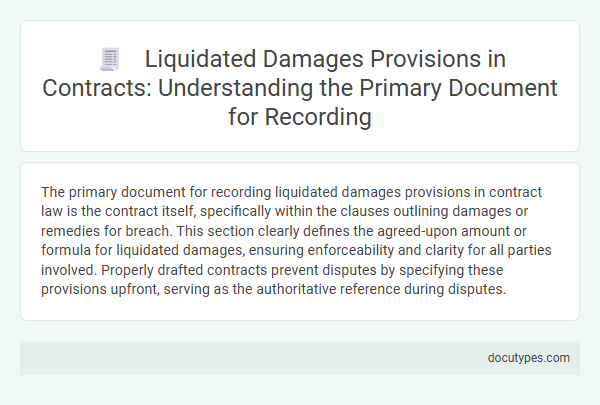 Liquidated Damages Provisions in Contracts: Understanding the Primary Document for Recording

The primary document for recording liquidated damages provisions in contract law is the contract itself, specifically within the clauses outlining damages or remedies for breach. This section clearly defines the agreed-upon amount or formula for liquidated damages, ensuring enforceability and clarity for all parties involved. Properly drafted contracts prevent disputes by specifying these provisions upfront, serving as the authoritative reference during disputes.

docutypes.com