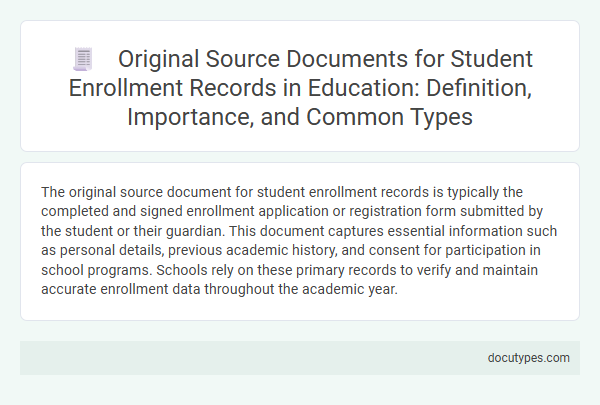 Original Source Documents for Student Enrollment Records in Education: Definition, Importance, and Common Types

The original source document for student enrollment records is typically the completed and signed enrollment application or registration form submitted by the student or their guardian. This document captures essential information such as personal details, previous academic history, and consent for participation in school programs. Schools rely on these primary records to verify and maintain accurate enrollment data throughout the academic year.

docutypes.com