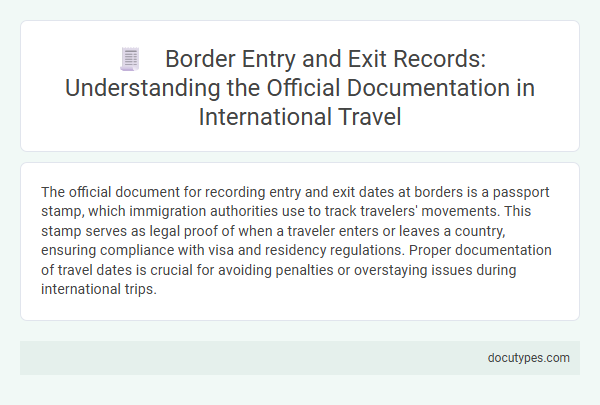 Border Entry and Exit Records: Understanding the Official Documentation in International Travel

The official document for recording entry and exit dates at borders is a passport stamp, which immigration authorities use to track travelers' movements. This stamp serves as legal proof of when a traveler enters or leaves a country, ensuring compliance with visa and residency regulations. Proper documentation of travel dates is crucial for avoiding penalties or overstaying issues during international trips.

docutypes.com